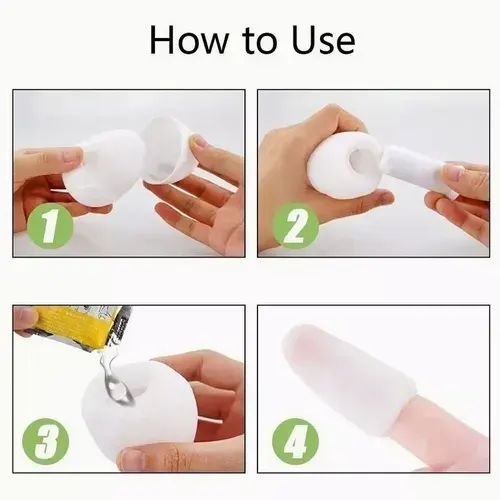 How to Use

1

2

3

4